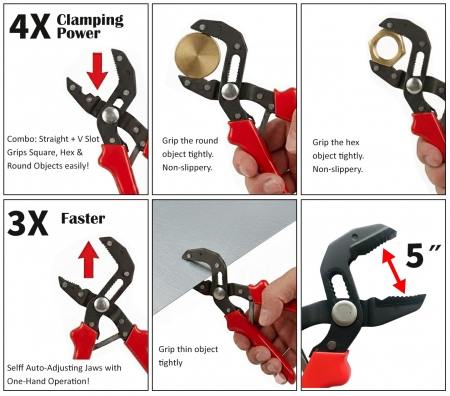 4X Clamping Power

Combo: Straight + V Slot Grips Square, Hex & Round Objects easily!

Grip the round object tightly. Non-slippery.

Grip the hex object tightly. Non-slippery.

3X Faster

Selff Auto-Adjusting Jaws with One-Hand Operation!

Grip thin object tightly

5"