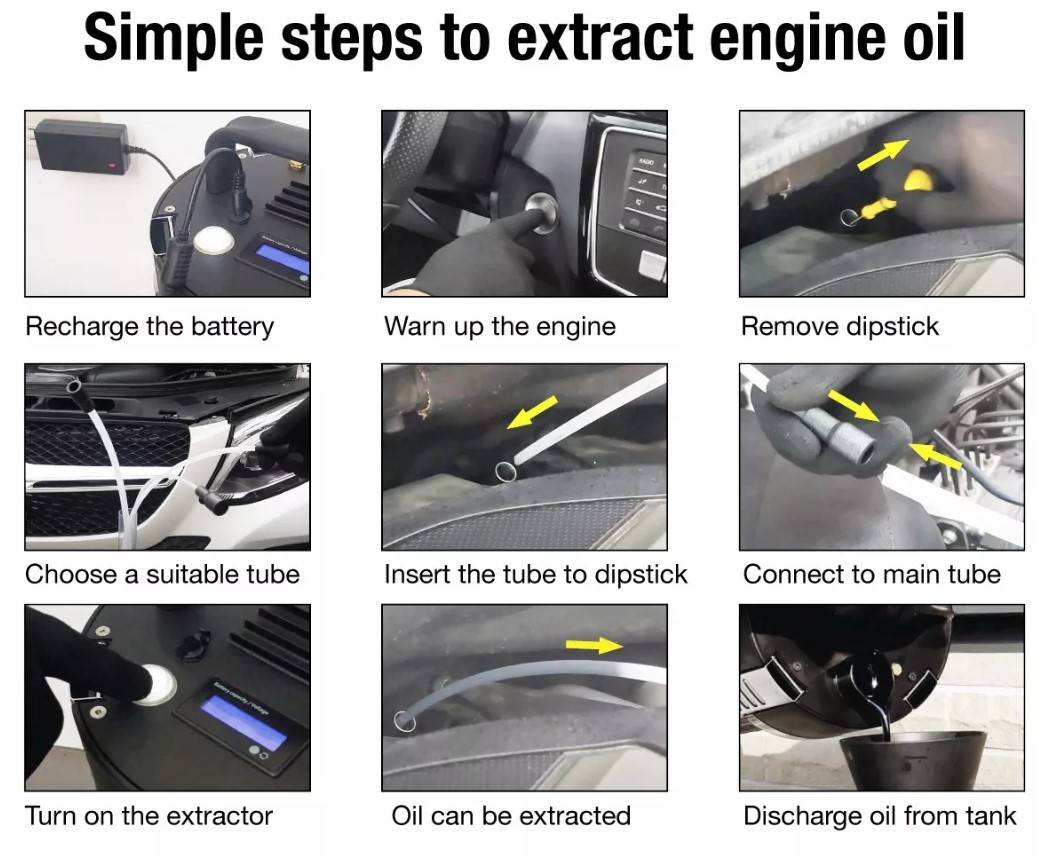 Simple steps to extract engine oil

Recharge the battery

Warn up the engine

Remove dipstick

Choose a suitable tube

Insert the tube to dipstick

Connect to main tube

Turn on the extractor

Oil can be extracted

Discharge oil from tank