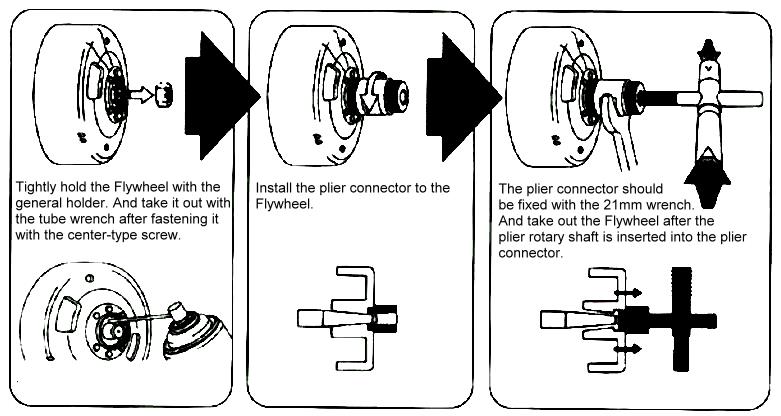 Tightly hold the Flywheel with the general holder. And take it out with the tube wrench after fastening it with the center-type screw.

Install the plier connector to the Flywheel.

The plier connector should be fixed with the 21mm wrench. And take out the Flywheel after the plier rotary shaft is inserted into the plier connector.