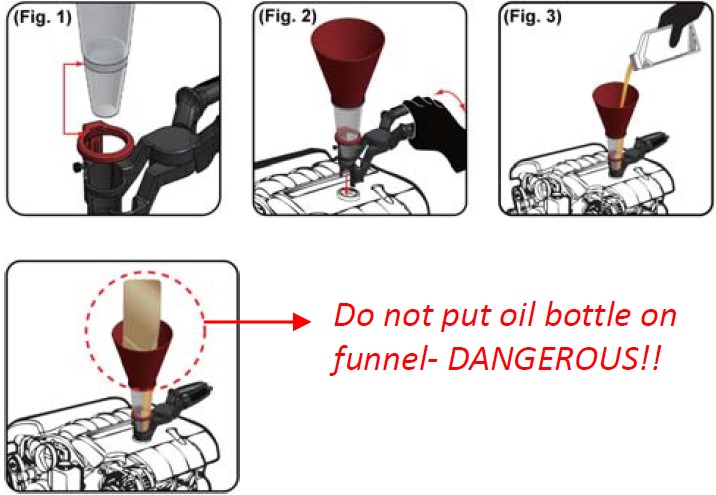 (Fig. 1)

(Fig. 2)

(Fig. 3)

Do not put oil bottle on funnel- DANGEROUS!!