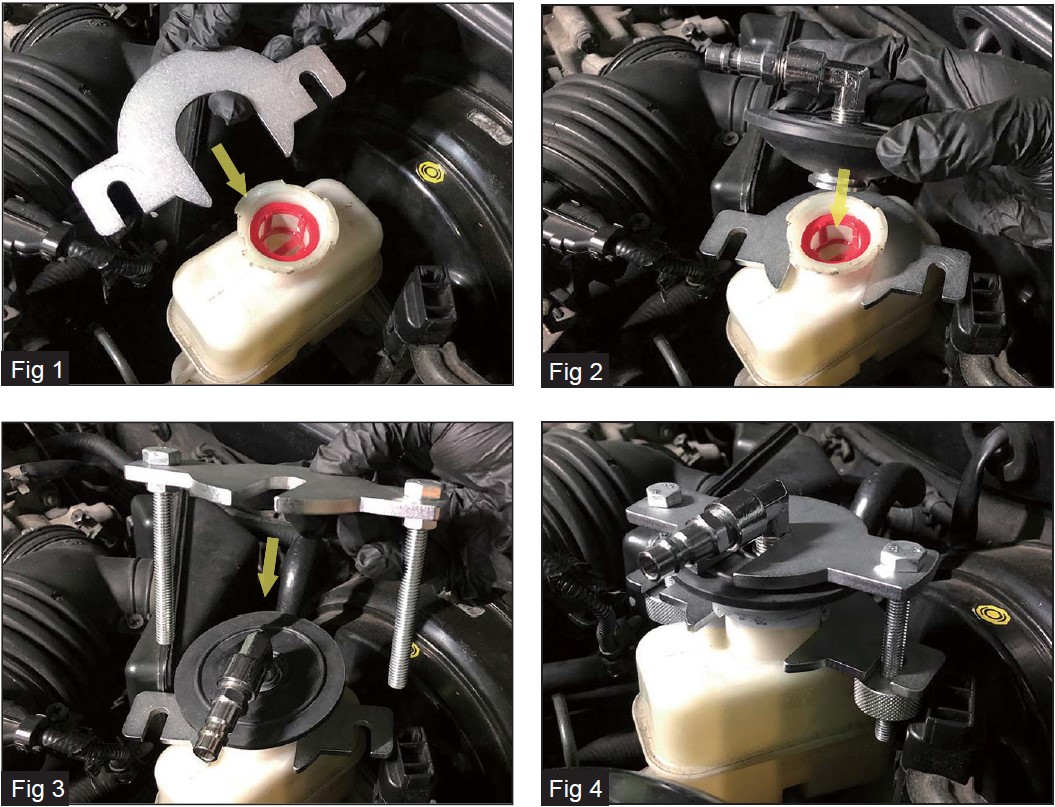 Fig 1

Fig 2

Fig 3

Fig 4