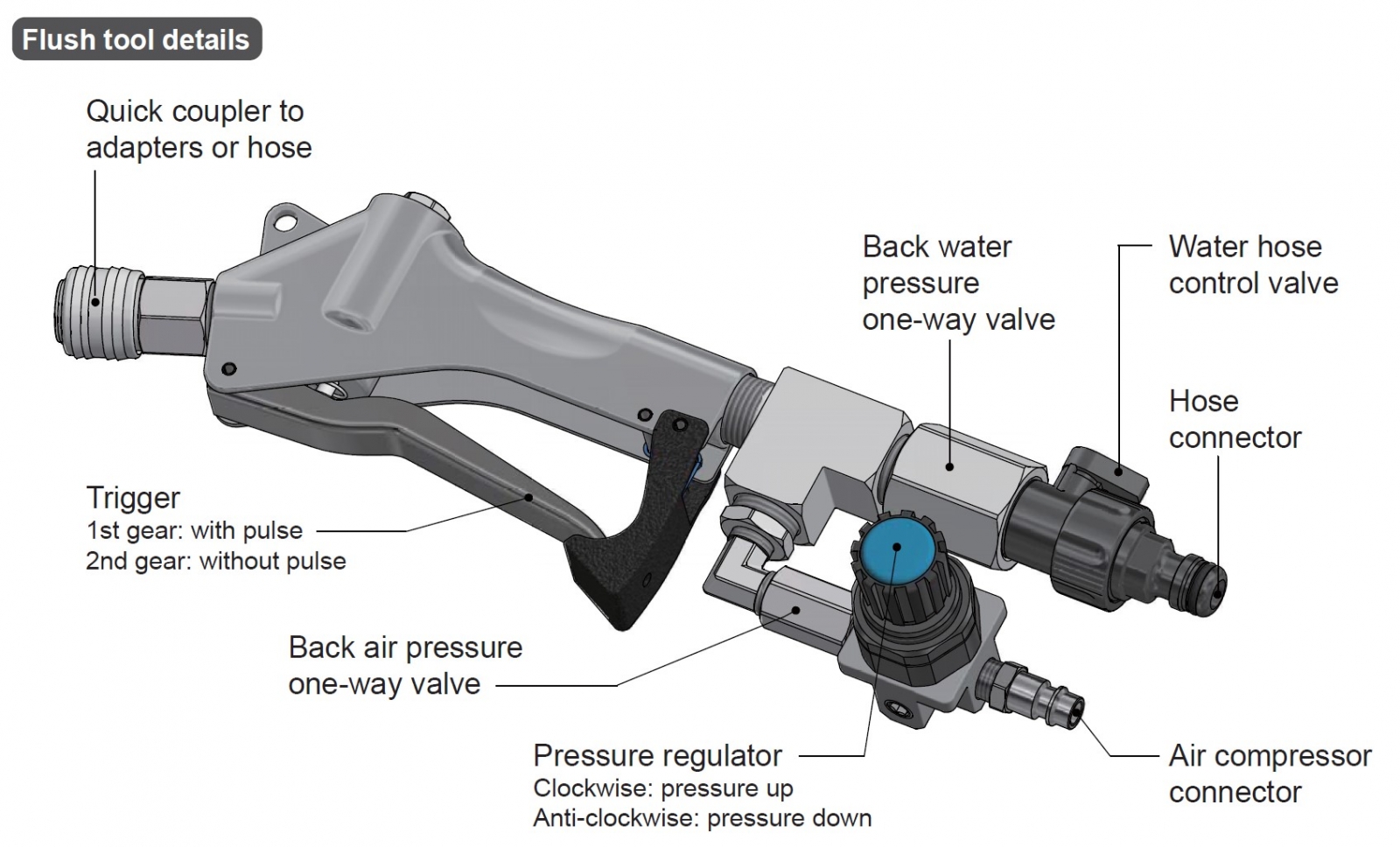 Flush tool details

Quick coupler to adapters or hose

Back water pressure one-way valve

Water hose control valve

Hose connector

Trigger
1st gear: with pulse
2nd gear: without pulse

Back air pressure one-way valve

Pressure regulator
Clockwise: pressure up
Anti-clockwise: pressure down

Air compressor connector