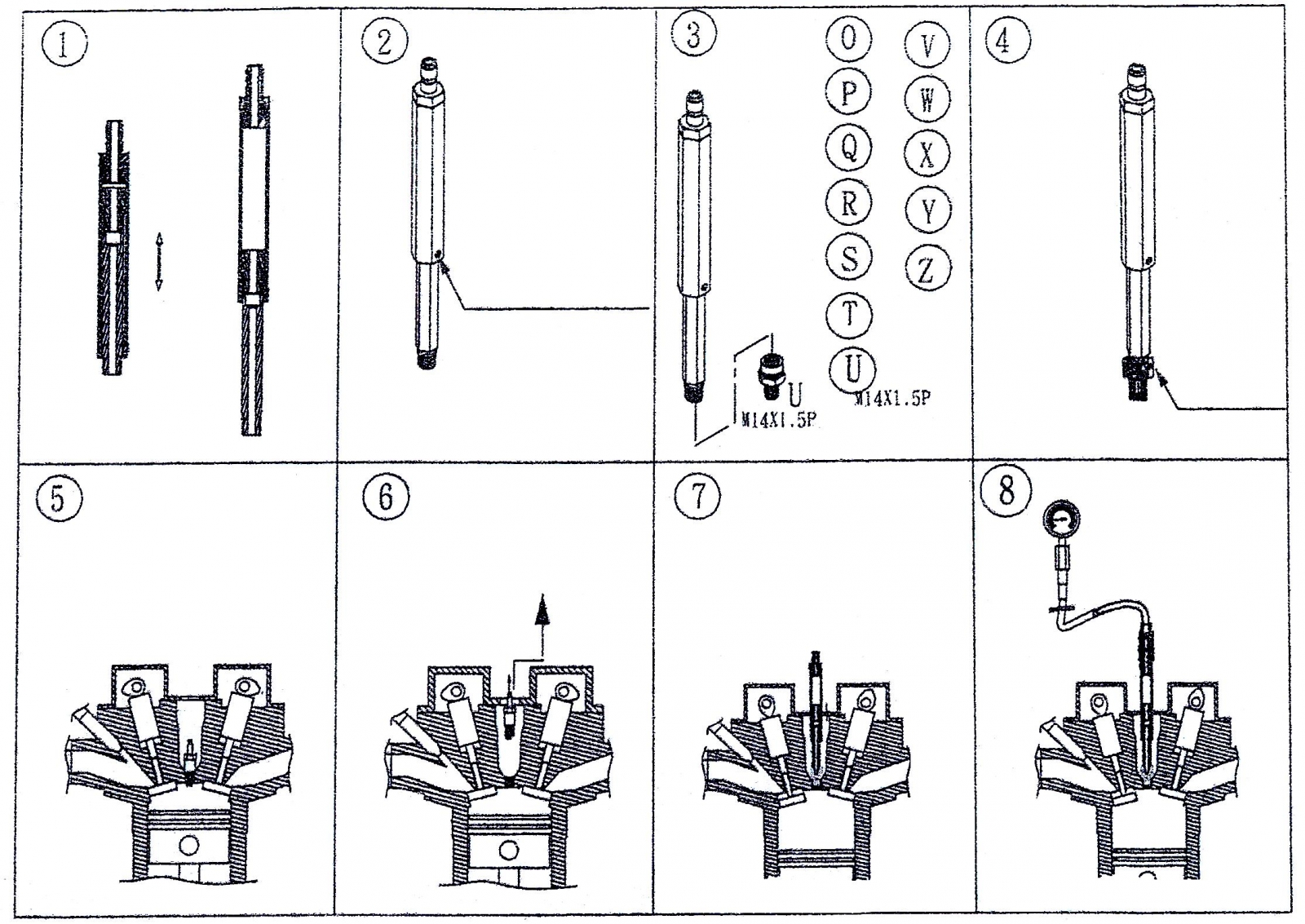 ①

②

③

O P Q R S T U

V W X Y Z

U
M14X1.5P

M14X1.5P

④

⑤

⑥

⑦

⑧