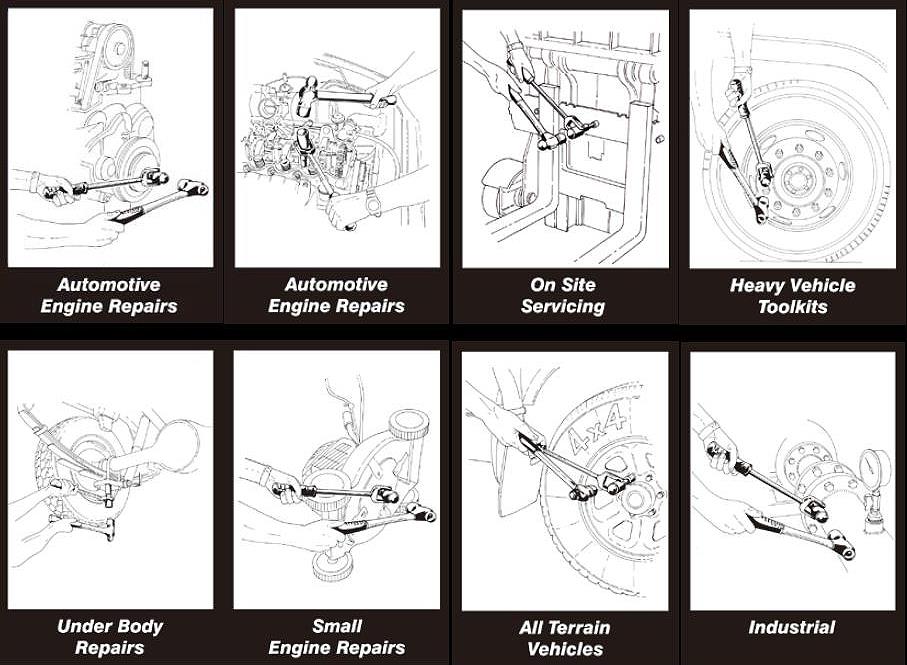 Automotive Engine Repairs

Automotive Engine Repairs

On Site Servicing

Heavy Vehicle Toolkits

Under Body Repairs

Small Engine Repairs

4x4

All Terrain Vehicles

Industrial