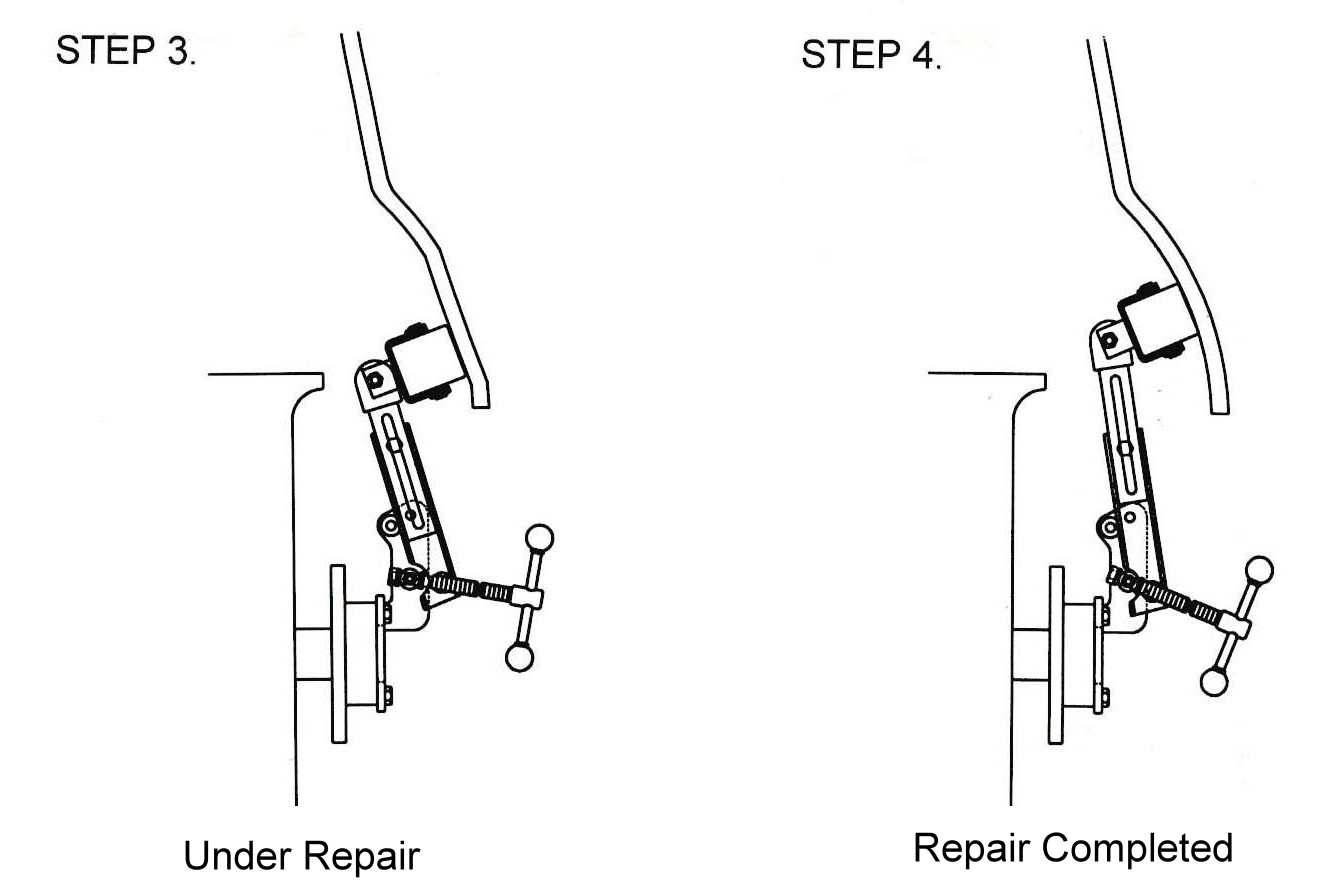 STEP 3.

Under Repair

STEP 4.

Repair Completed