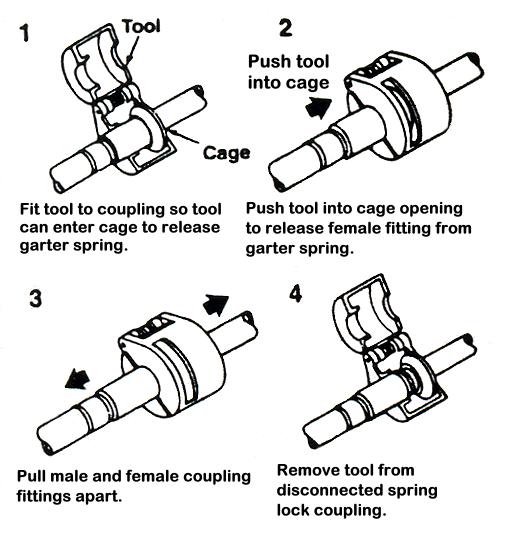 1

Tool

Cage

Fit tool to coupling so tool can enter cage to release garter spring.

2

Push tool into cage

Push tool into cage opening to release female fitting from garter spring.

3

Pull male and female coupling fittings apart.

4

Remove tool from disconnected spring lock coupling.