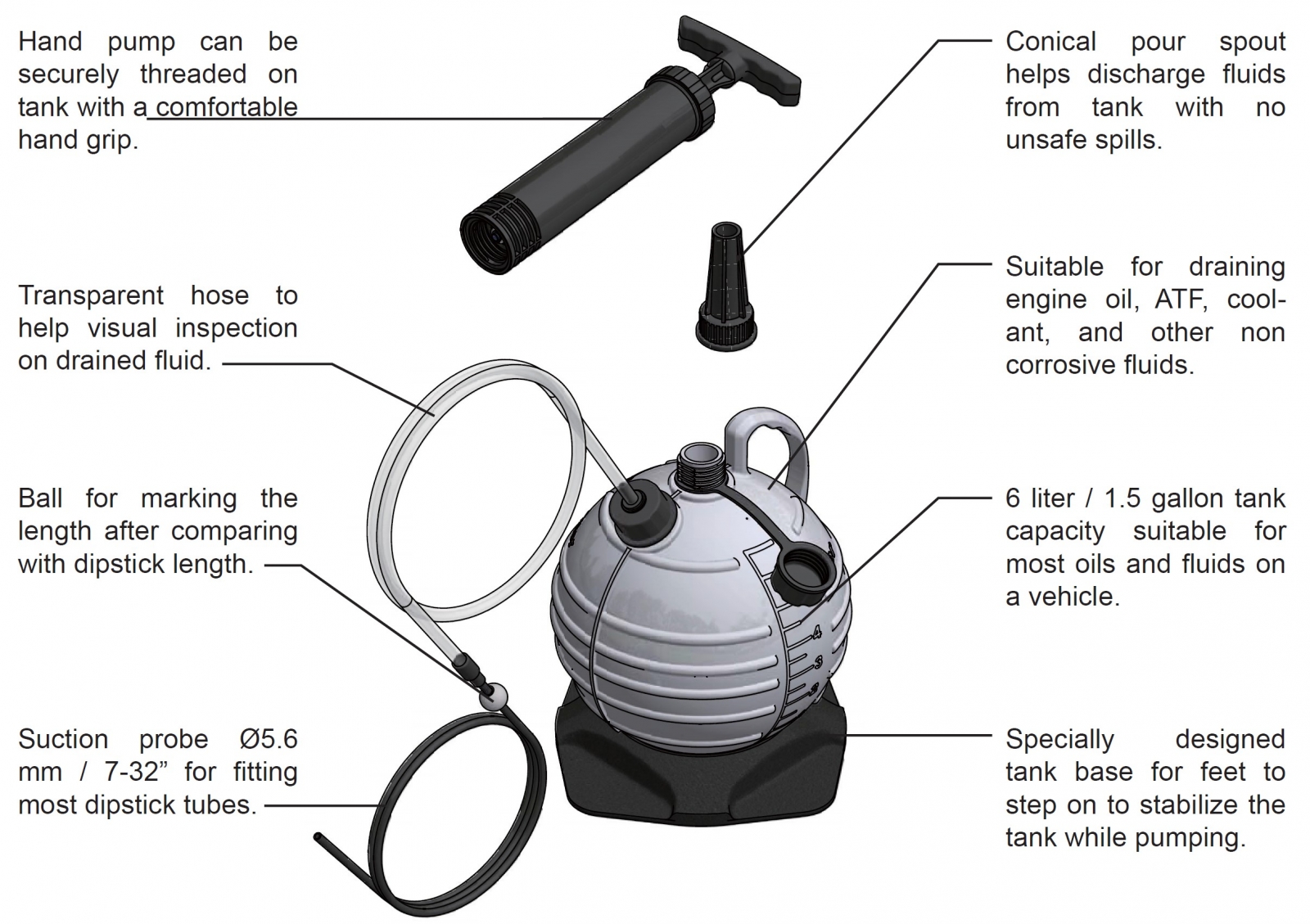 Hand pump can be securely threaded on tank with a comfortable hand grip.

Transparent hose to help visual inspection on drained fluid.

Ball for marking the length after comparing with dipstick length.

Suction probe Ø5.6 mm / 7-32” for fitting most dipstick tubes.

Conical pour spout helps discharge fluids from tank with no unsafe spills.

Suitable for draining engine oil, ATF, coolant, and other non corrosive fluids.

6 liter / 1.5 gallon tank capacity suitable for most oils and fluids on a vehicle.

Specially designed tank base for feet to step on to stabilize the tank while pumping.

4
3
2