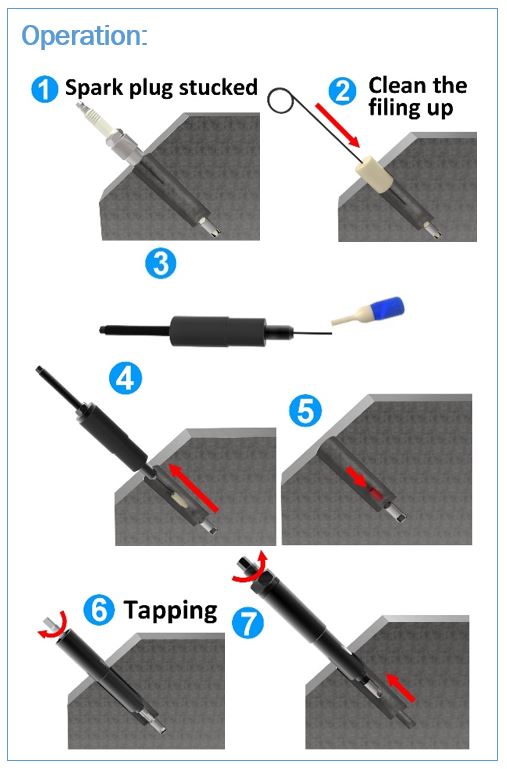 Operation:

1 Spark plug stucked

2 Clean the filing up

3

4

5

6 Tapping

7