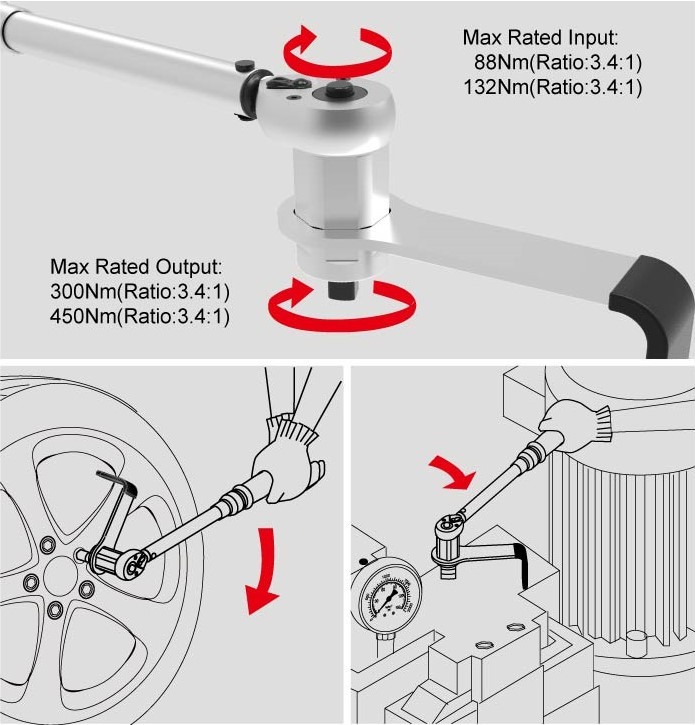 Max Rated Input:
88Nm(Ratio:3.4:1)
132Nm(Ratio:3.4:1)

Max Rated Output:
300Nm(Ratio:3.4:1)
450Nm(Ratio:3.4:1)