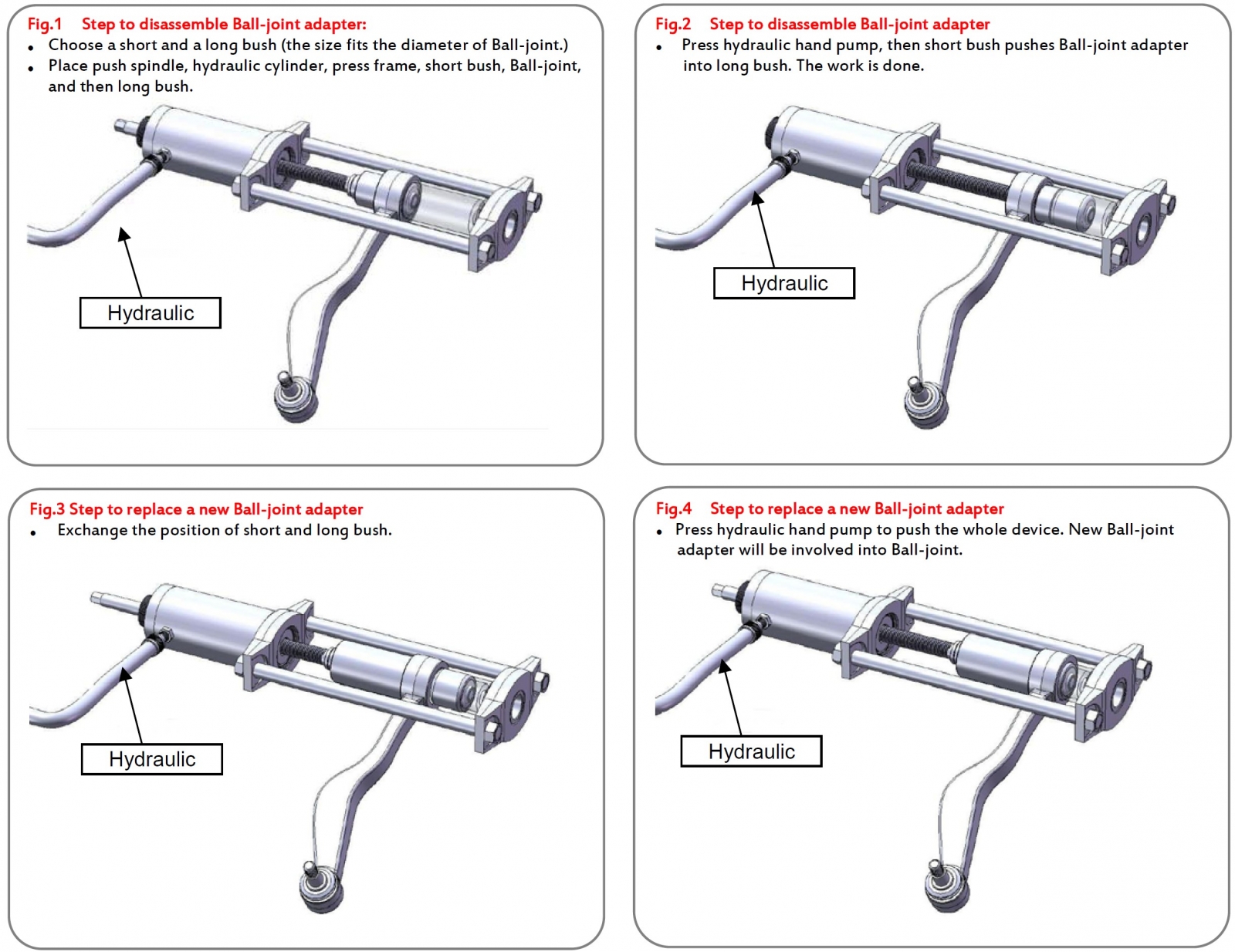 Fig.1 Step to disassemble Ball-joint adapter:

• Choose a short and a long bush (the size fits the diameter of Ball-joint.)
• Place push spindle, hydraulic cylinder, press frame, short bush, Ball-joint, and then long bush.

Hydraulic

Fig.2 Step to disassemble Ball-joint adapter

• Press hydraulic hand pump, then short bush pushes Ball-joint adapter into long bush. The work is done.

Hydraulic

Fig.3 Step to replace a new Ball-joint adapter

• Exchange the position of short and long bush.

Hydraulic

Fig.4 Step to replace a new Ball-joint adapter

• Press hydraulic hand pump to push the whole device. New Ball-joint adapter will be involved into Ball-joint.

Hydraulic