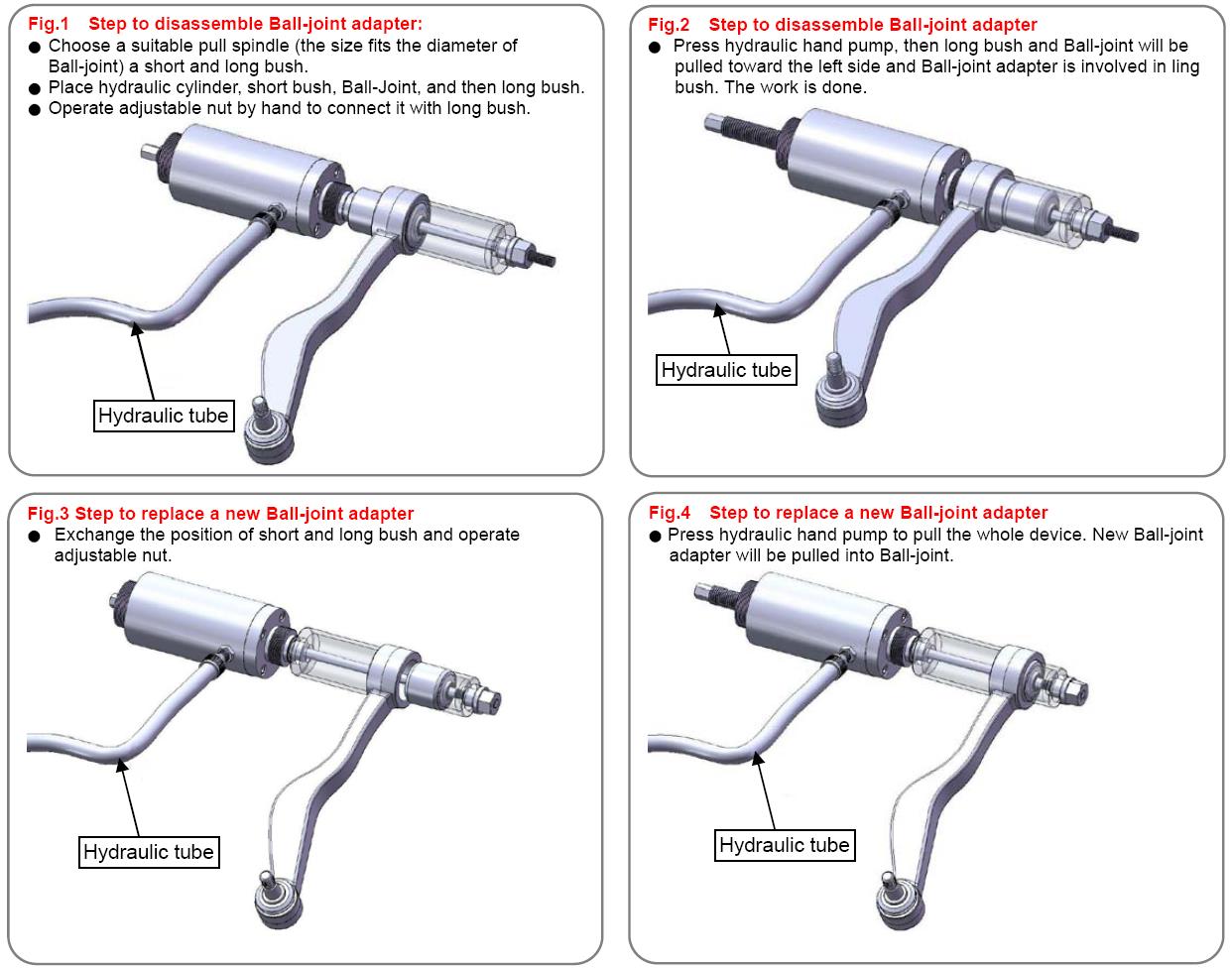 Fig.1 Step to disassemble Ball-joint adapter:
● Choose a suitable pull spindle (the size fits the diameter of Ball-joint) a short and long bush.
● Place hydraulic cylinder, short bush, Ball-Joint, and then long bush.
● Operate adjustable nut by hand to connect it with long bush.

Hydraulic tube

Fig.2 Step to disassemble Ball-joint adapter
● Press hydraulic hand pump, then long bush and Ball-joint will be pulled toward the left side and Ball-joint adapter is involved in ling bush. The work is done.

Hydraulic tube

Fig.3 Step to replace a new Ball-joint adapter
● Exchange the position of short and long bush and operate adjustable nut.

Hydraulic tube

Fig.4 Step to replace a new Ball-joint adapter
● Press hydraulic hand pump to pull the whole device. New Ball-joint adapter will be pulled into Ball-joint.

Hydraulic tube